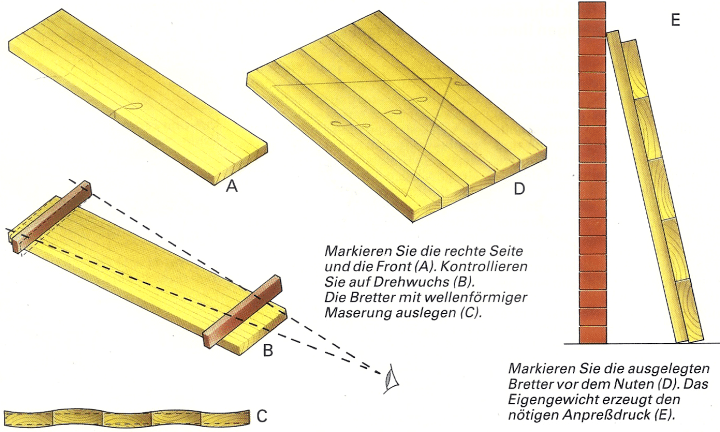 A

D

E

B

C

Markieren Sie die rechte Seite und die Front (A). Kontrollieren Sie auf Drehwuchs (B).
Die Bretter mit wellenförmiger Maserung auslegen (C).

Markieren Sie die ausgelegten Bretter vor dem Nuten (D). Das Eigengewicht erzeugt den nötigen Anpreßdruck (E).