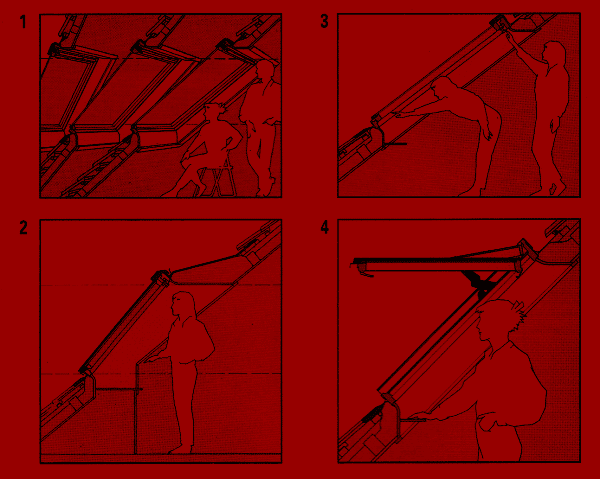 1

3

2

4